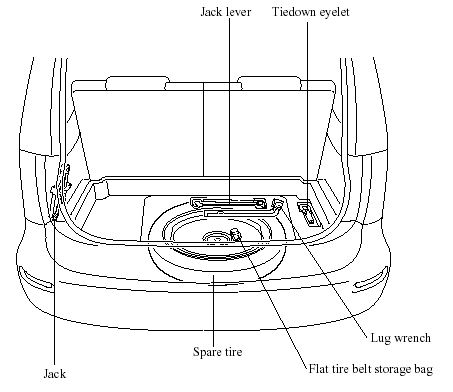 Jack lever
Tiedown eyelet
Lug wrench
Spare tire
Flat tire belt storage bag
Jack