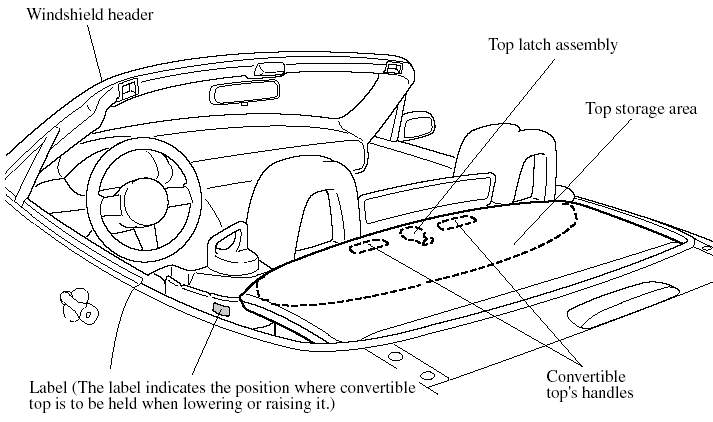 Windshield header

Top latch assembly

Top storage area

Convertible top's handles

Label (The label indicates the position where convertible top is to be held when lowering or raising it.)