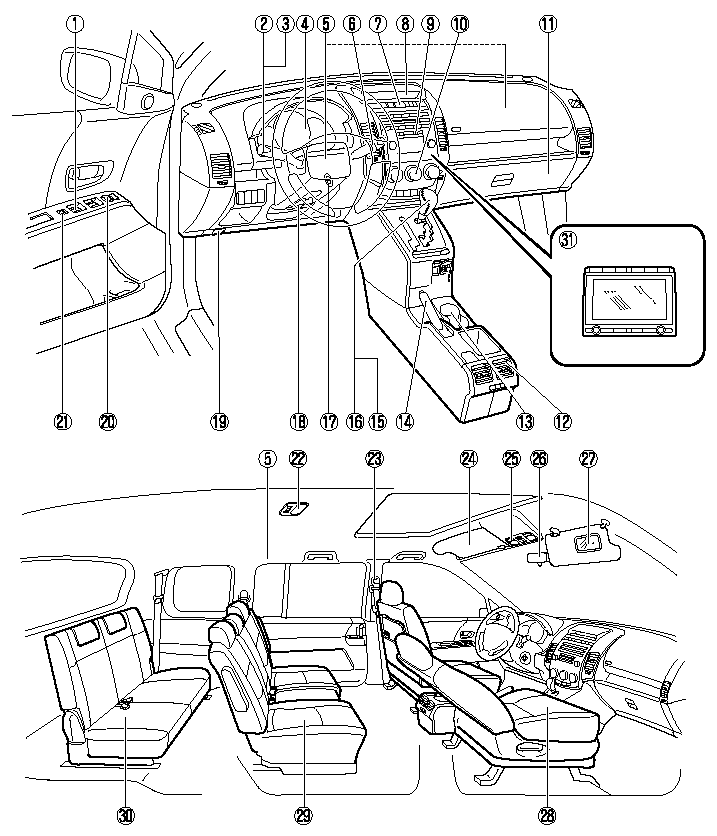 1
2 3 4 5 6 7 8 9 10 11
31
21 20 19 18 17 16 15 14 13 12
5 22 23 24 25 26 27
30 29 28