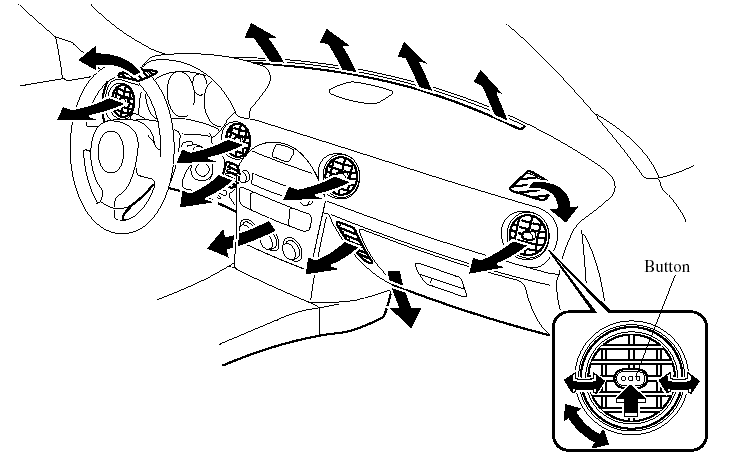 Button